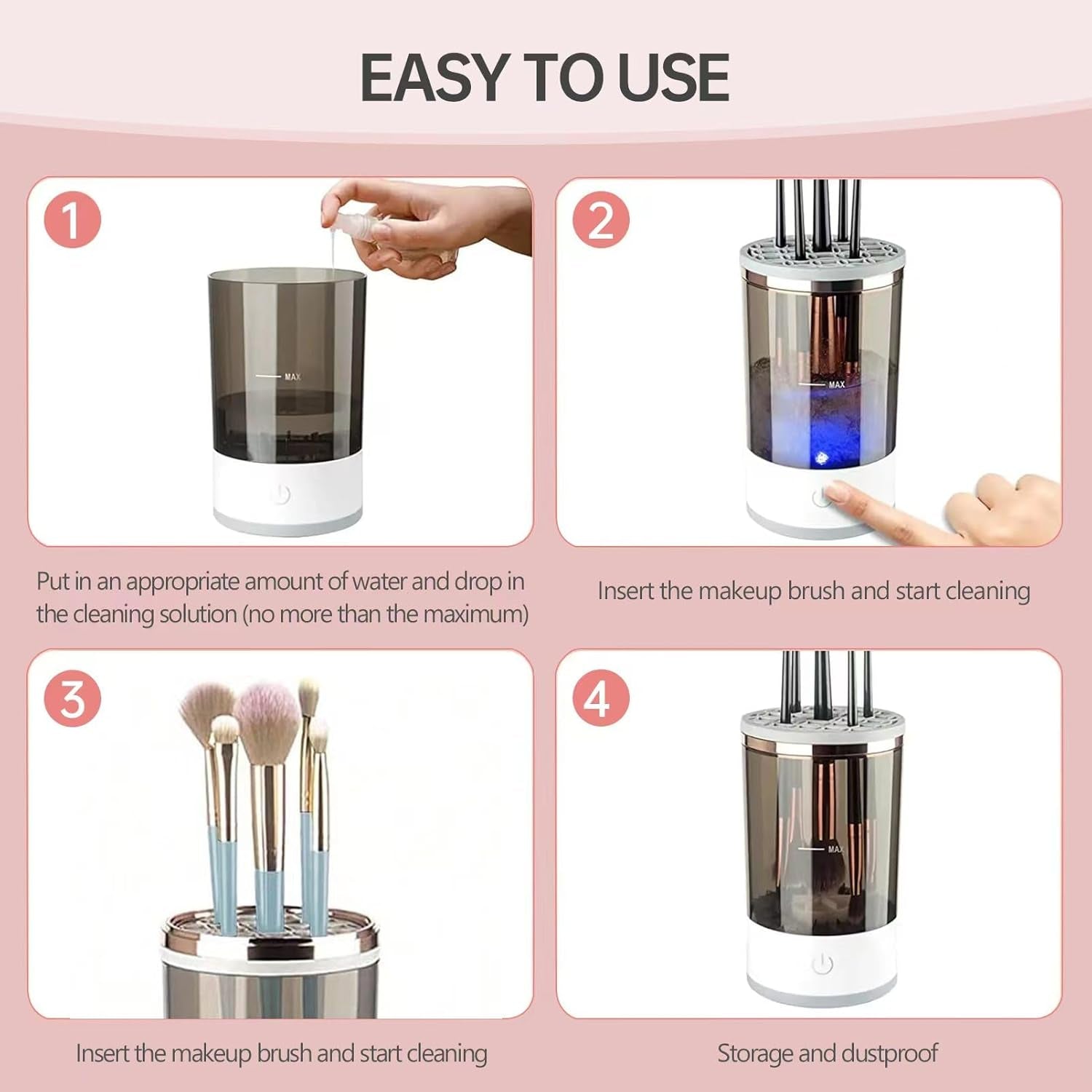 EASY TO USE

1

MAX

Put in an appropriate amount of water and drop in the cleaning solution (no more than the maximum)

2

MAX

Insert the makeup brush and start cleaning

3

Insert the makeup brush and start cleaning

4

MAX

Storage and dustproof