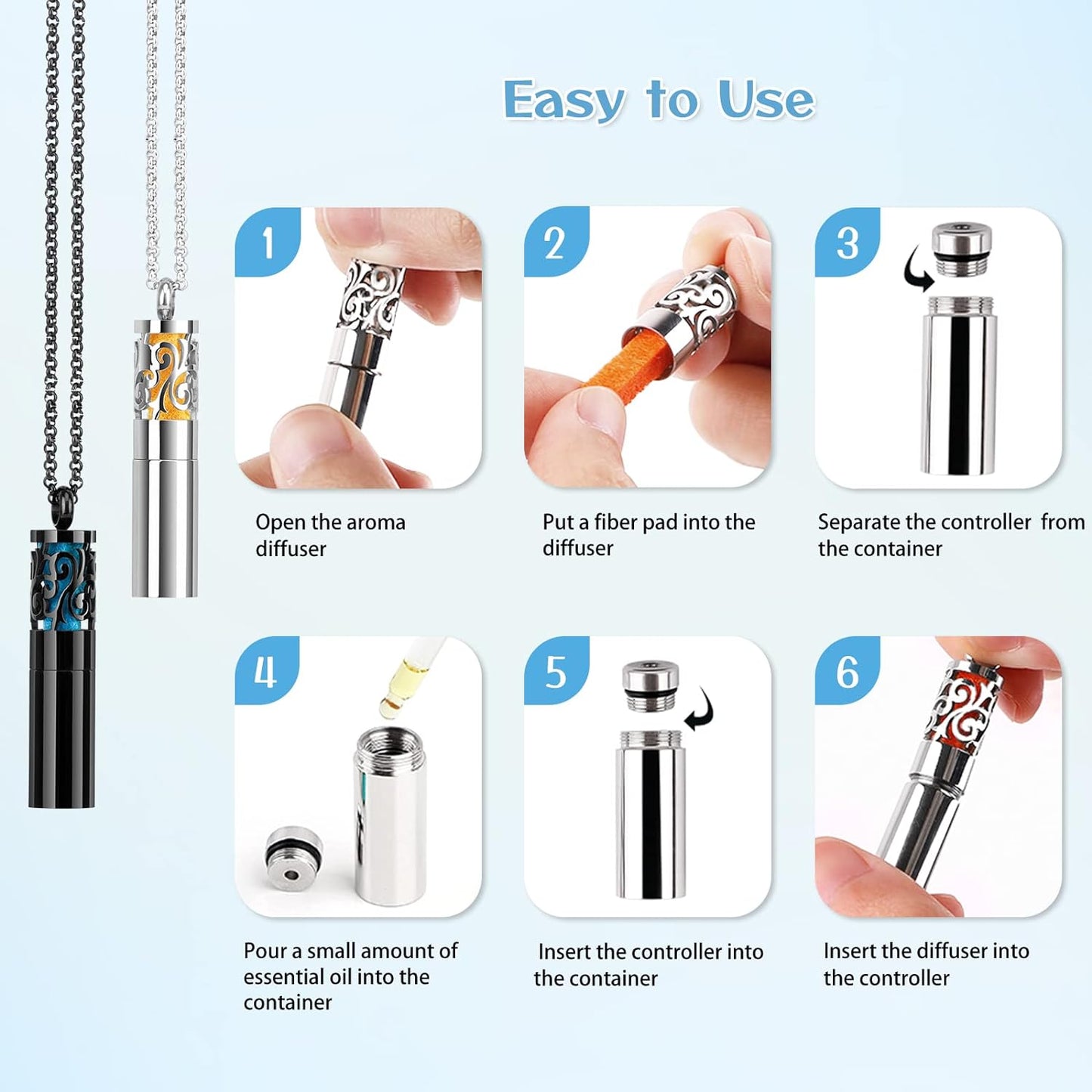 Easy to Use

1

Open the aroma diffuser

2

Put a fiber pad into the diffuser

3

Separate the controller from the container

4

Pour a small amount of essential oil into the container

5

Insert the controller into the container

6

Insert the diffuser into the controller